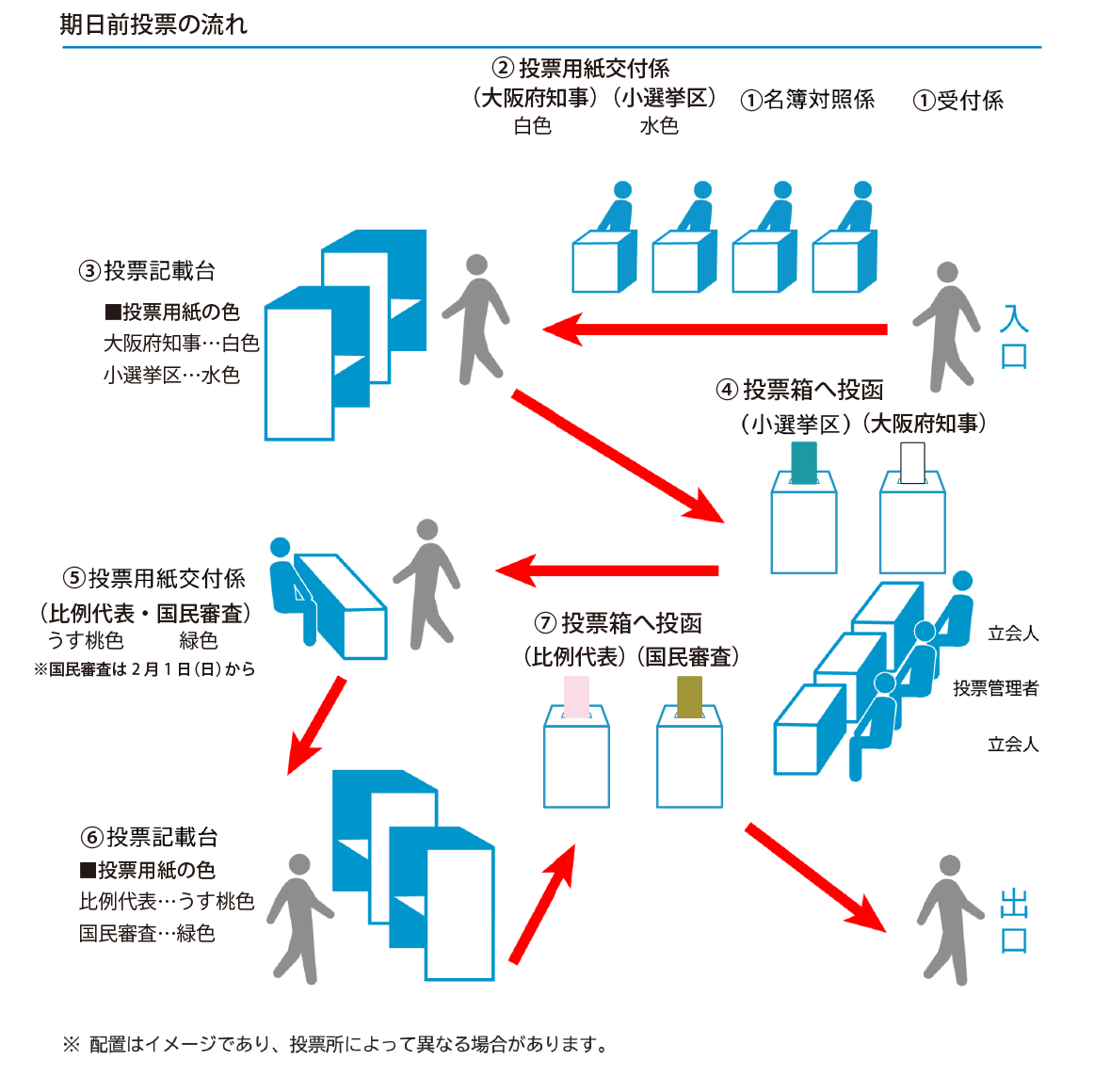 期日前投票の流れ

②投票用紙交付係
（大阪府知事）（小選挙区）
白色　水色

①名簿対照係

①受付係

③投票記載台
■投票用紙の色
大阪府知事…白色
小選挙区…水色

入口

④投票箱へ投函
（小選挙区）（大阪府知事）

⑤投票用紙交付係
（比例代表・国民審査）
うす桃色　緑色
※国民審査は２月１日（日）から

⑦投票箱へ投函
（比例代表）（国民審査）

立会人

投票管理者

立会人

⑥投票記載台
■投票用紙の色
比例代表…うす桃色
国民審査…緑色

出口

※ 配置はイメージであり、投票所によって異なる場合があります。