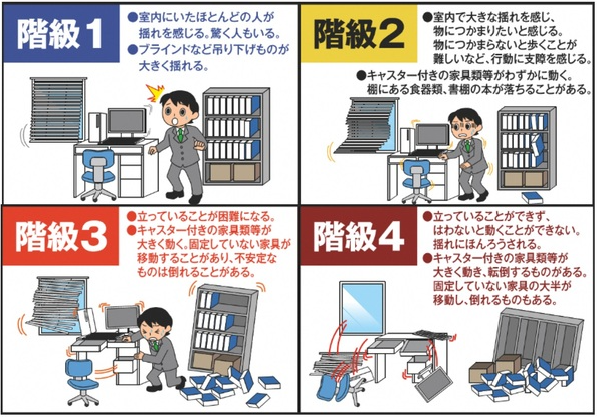 階級1

●室内にいたほとんどの人が揺れを感じる。驚く人もいる。
●ブラインドなど吊り下げものが大きく揺れる。

階級2

●室内で大きな揺れを感じ、物につかまりたいと感じる。物につかまらないと歩くことが難しいなど、行動に支障を感じる。
●キャスター付きの家具類等がわずかに動く。棚にある食器類、書棚の本が落ちることがある。

階級3

●立っていることが困難になる。
●キャスター付きの家具類等が大きく動く。固定していない家具が移動することがあり、不安定なものは倒れることがある。

階級4

●立っていることができず、はわないと動くことができない。揺れにほんろうされる。
●キャスター付きの家具類等が大きく動き、転倒するものがある。固定していない家具の大半が移動し、倒れるものもある。